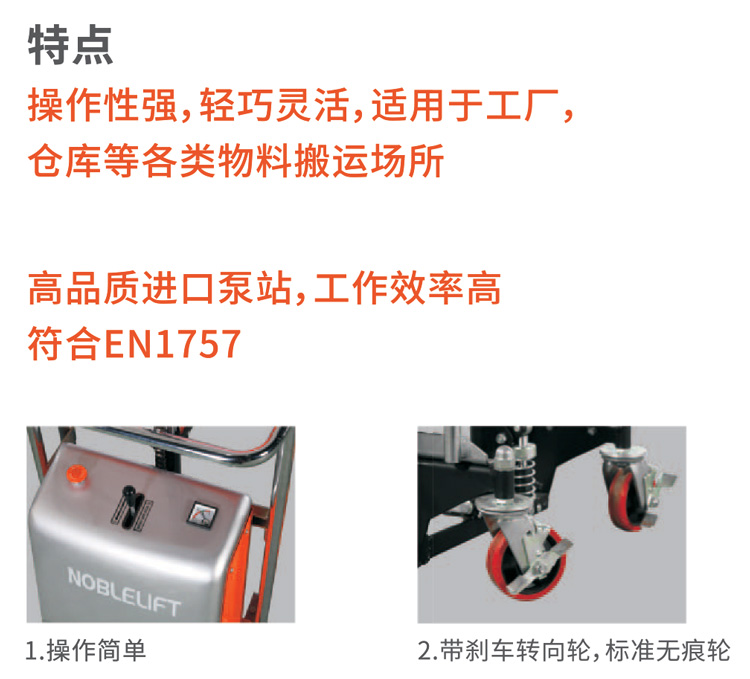 特点

操作性强，轻巧灵活，适用于工厂，仓库等各类物料搬运场所

高品质进口泵站，工作效率高
符合EN1757

NOBLELIFT

1.操作简单

2.带刹车转向轮，标准无痕轮